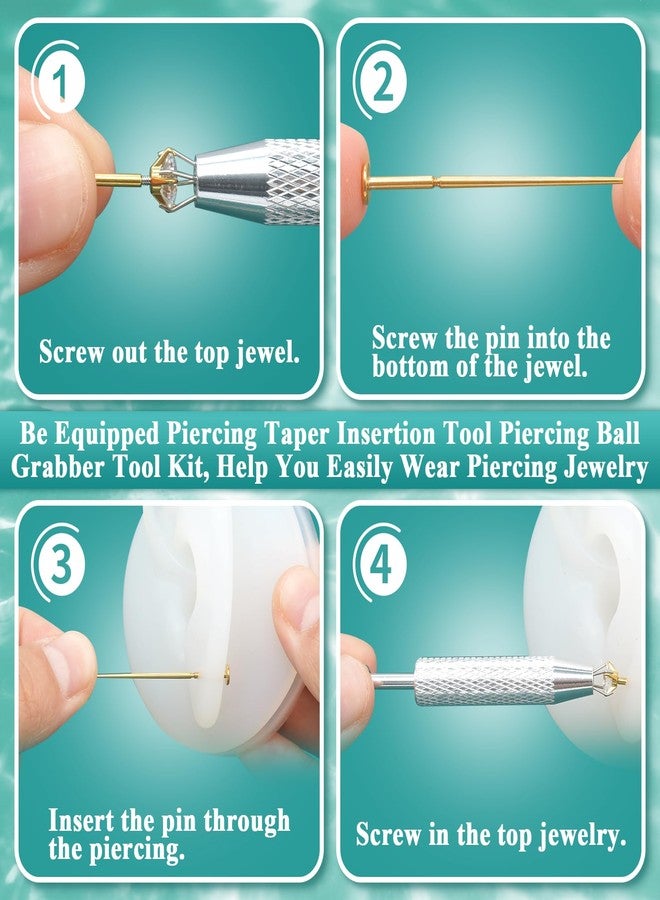 1

Screw out the top jewel.

2

Screw the pin into the bottom of the jewel.

Be Equipped Piercing Taper Insertion Tool Piercing Ball Grabber Tool Kit, Help You Easily Wear Piercing Jewelry

3

Insert the pin through the piercing.

4

Screw in the top jewelry.